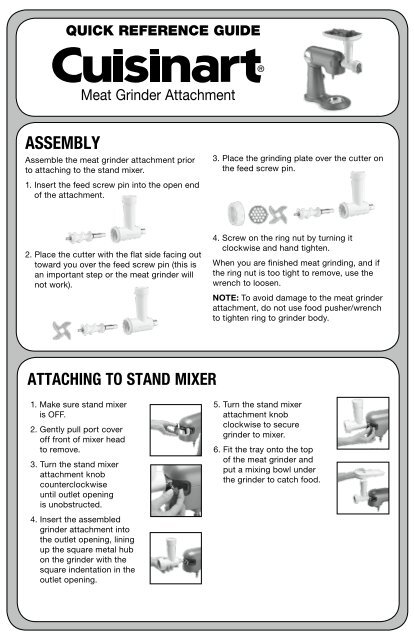 QUICK REFERENCE GUIDE

Cuisinart®

Meat Grinder Attachment

ASSEMBLY

Assemble the meat grinder attachment prior to attaching to the stand mixer.

1. Insert the feed screw pin into the open end of the attachment.

2. Place the cutter with the flat side facing out toward you over the feed screw pin (this is an important step or the meat grinder will not work).

3. Place the grinding plate over the cutter on the feed screw pin.

4. Screw on the ring nut by turning it clockwise and hand tighten.

When you are finished meat grinding, and if the ring nut is too tight to remove, use the wrench to loosen.

NOTE: To avoid damage to the meat grinder attachment, do not use food pusher/wrench to tighten ring to grinder body.

ATTACHING TO STAND MIXER

1. Make sure stand mixer is OFF.

2. Gently pull port cover off front of mixer head to remove.

3. Turn the stand mixer attachment knob counterclockwise until outlet opening is unobstructed.

4. Insert the assembled grinder attachment into the outlet opening, lining up the square metal hub on the grinder with the square indentation in the outlet opening.

5. Turn the stand mixer attachment knob clockwise to secure grinder to mixer.

6. Fit the tray onto the top of the meat grinder and put a mixing bowl under the grinder to catch food.