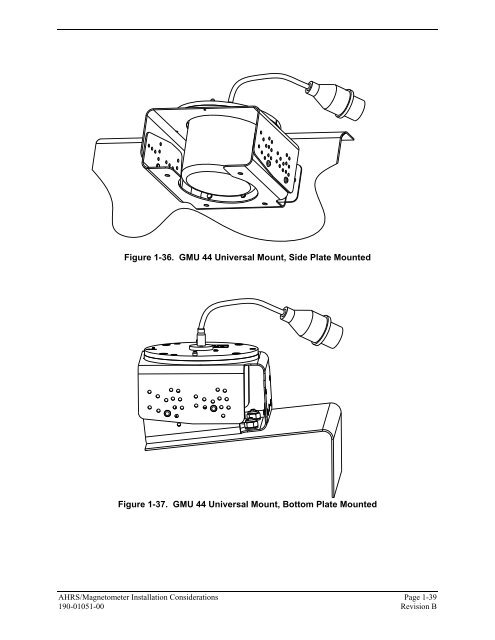 Figure 1-36. GMU 44 Universal Mount, Side Plate Mounted

Figure 1-37. GMU 44 Universal Mount, Bottom Plate Mounted

AHRS/Magnetometer Installation Considerations
190-01051-00

Page 1-39
Revision B