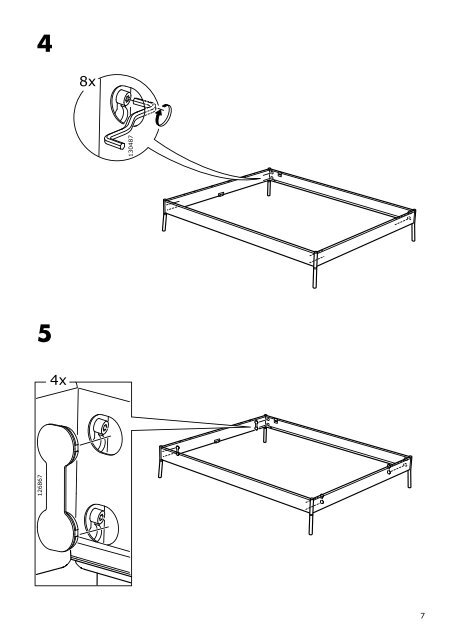 4

8x

130487

5

4x

126867

7