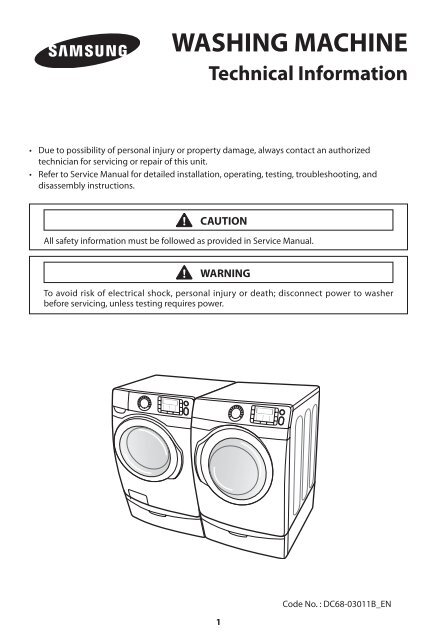 SAMSUNG

WASHING MACHINE

Technical Information

• Due to possibility of personal injury or property damage, always contact an authorized technician for servicing or repair of this unit.
• Refer to Service Manual for detailed installation, operating, testing, troubleshooting, and disassembly instructions.

CAUTION

All safety information must be followed as provided in Service Manual.

WARNING

To avoid risk of electrical shock, personal injury or death; disconnect power to washer before servicing, unless testing requires power.

Code No. : DC68-03011B_EN

1