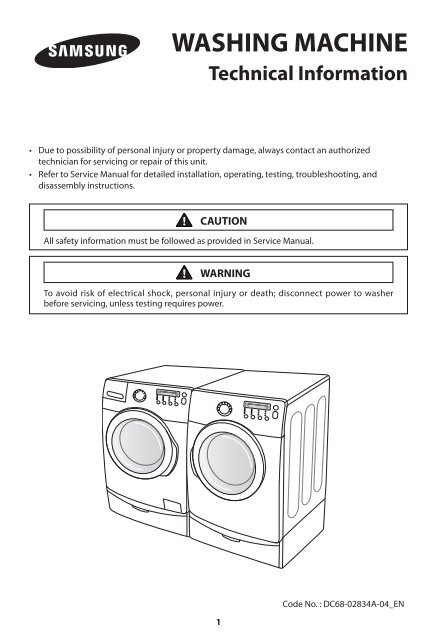 SAMSUNG

WASHING MACHINE

Technical Information

• Due to possibility of personal injury or property damage, always contact an authorized technician for servicing or repair of this unit.
• Refer to Service Manual for detailed installation, operating, testing, troubleshooting, and disassembly instructions.

CAUTION

All safety information must be followed as provided in Service Manual.

WARNING

To avoid risk of electrical shock, personal injury or death; disconnect power to washer before servicing, unless testing requires power.

Code No. : DC68-02834A-04_EN

1