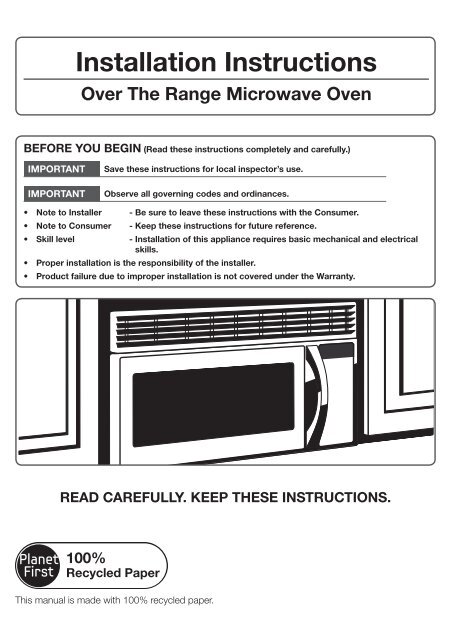 Installation Instructions

Over The Range Microwave Oven

BEFORE YOU BEGIN (Read these instructions completely and carefully.)

IMPORTANT Save these instructions for local inspector's use.

IMPORTANT Observe all governing codes and ordinances.

• Note to Installer - Be sure to leave these instructions with the Consumer.
• Note to Consumer - Keep these instructions for future reference.
• Skill level - Installation of this appliance requires basic mechanical and electrical skills.
• Proper installation is the responsibility of the installer.
• Product failure due to improper installation is not covered under the Warranty.

READ CAREFULLY. KEEP THESE INSTRUCTIONS.

Planet First 100% Recycled Paper

This manual is made with 100% recycled paper.