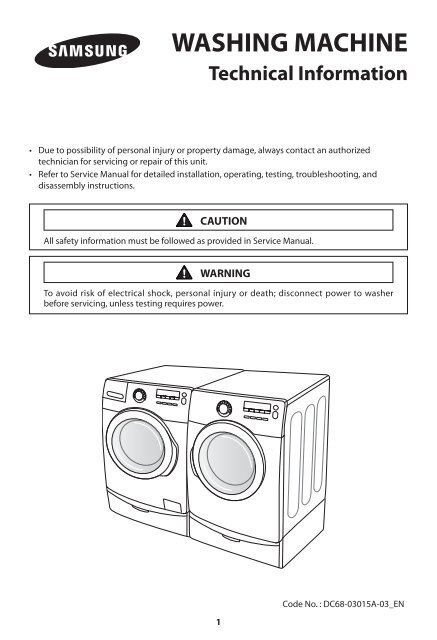 SAMSUNG

WASHING MACHINE

Technical Information

• Due to possibility of personal injury or property damage, always contact an authorized technician for servicing or repair of this unit.
• Refer to Service Manual for detailed installation, operating, testing, troubleshooting, and disassembly instructions.

CAUTION

All safety information must be followed as provided in Service Manual.

WARNING

To avoid risk of electrical shock, personal injury or death; disconnect power to washer before servicing, unless testing requires power.

Code No. : DC68-03015A-03_EN

1