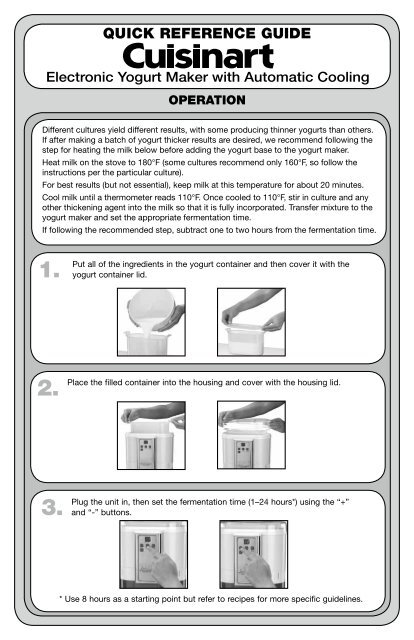 QUICK REFERENCE GUIDE
Cuisinart
Electronic Yogurt Maker with Automatic Cooling

OPERATION

Different cultures yield different results, with some producing thinner yogurts than others. If after making a batch of yogurt thicker results are desired, we recommend following the step for heating the milk below before adding the yogurt base to the yogurt maker.

Heat milk on the stove to 180°F (some cultures recommend only 160°F, so follow the instructions per the particular culture).

For best results (but not essential), keep milk at this temperature for about 20 minutes.

Cool milk until a thermometer reads 110°F. Once cooled to 110°F, stir in culture and any other thickening agent into the milk so that it is fully incorporated. Transfer mixture to the yogurt maker and set the appropriate fermentation time.

If following the recommended step, subtract one to two hours from the fermentation time.

1. Put all of the ingredients in the yogurt container and then cover it with the yogurt container lid.

2. Place the filled container into the housing and cover with the housing lid.

3. Plug the unit in, then set the fermentation time (1–24 hours*) using the "+" and "-" buttons.

* Use 8 hours as a starting point but refer to recipes for more specific guidelines.