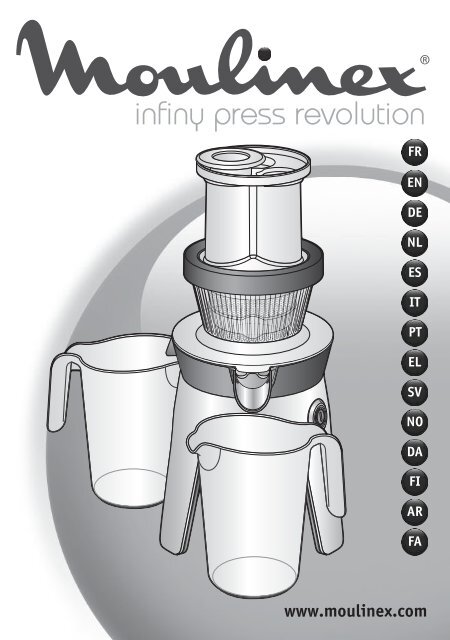 Moulinex®
infiny press revolution

FR
EN
DE
NL
ES
IT
PT
EL
SV
NO
DA
FI
AR
FA

www.moulinex.com