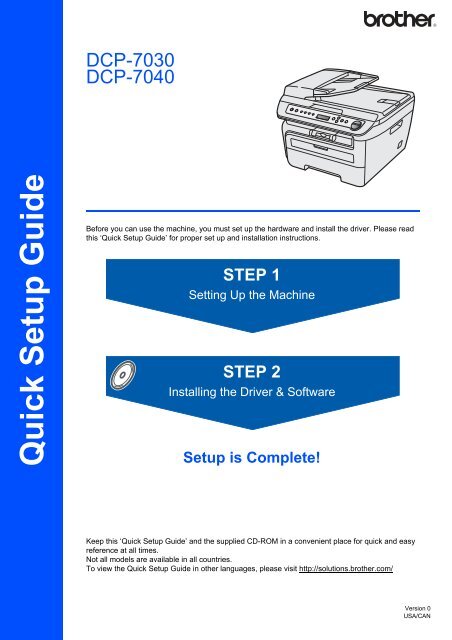 Quick Setup Guide

brother

DCP-7030
DCP-7040

Before you can use the machine, you must set up the hardware and install the driver. Please read this 'Quick Setup Guide' for proper set up and installation instructions.

STEP 1
Setting Up the Machine

STEP 2
Installing the Driver & Software

Setup is Complete!

Keep this 'Quick Setup Guide' and the supplied CD-ROM in a convenient place for quick and easy reference at all times.
Not all models are available in all countries.
To view the Quick Setup Guide in other languages, please visit http://solutions.brother.com/

Version 0
USA/CAN