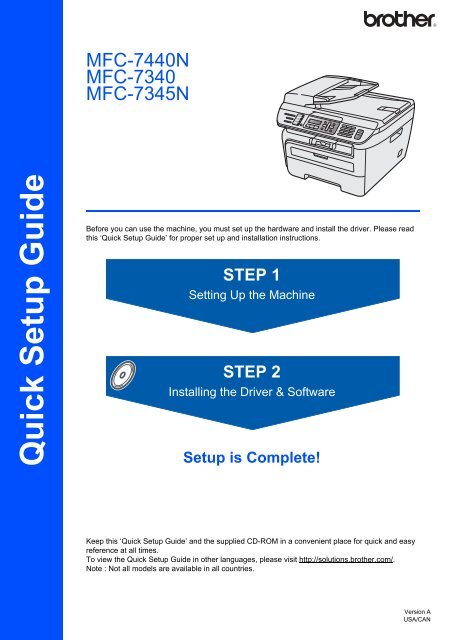 Quick Setup Guide

brother

MFC-7440N
MFC-7340
MFC-7345N

Before you can use the machine, you must set up the hardware and install the driver. Please read this 'Quick Setup Guide' for proper set up and installation instructions.

STEP 1
Setting Up the Machine

STEP 2
Installing the Driver & Software

Setup is Complete!

Keep this 'Quick Setup Guide' and the supplied CD-ROM in a convenient place for quick and easy reference at all times.
To view the Quick Setup Guide in other languages, please visit http://solutions.brother.com/.
Note : Not all models are available in all countries.

Version A
USA/CAN