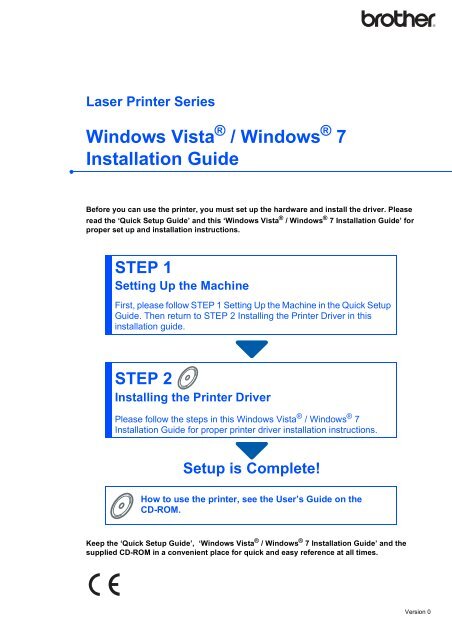 brother

Laser Printer Series

Windows Vista® / Windows® 7 Installation Guide

Before you can use the printer, you must set up the hardware and install the driver. Please read the 'Quick Setup Guide' and this 'Windows Vista® / Windows® 7 Installation Guide' for proper set up and installation instructions.

STEP 1
Setting Up the Machine

First, please follow STEP 1 Setting Up the Machine in the Quick Setup Guide. Then return to STEP 2 Installing the Printer Driver in this installation guide.

STEP 2
Installing the Printer Driver

Please follow the steps in this Windows Vista® / Windows® 7 Installation Guide for proper printer driver installation instructions.

Setup is Complete!

How to use the printer, see the User's Guide on the CD-ROM.

Keep the 'Quick Setup Guide', 'Windows Vista® / Windows® 7 Installation Guide' and the supplied CD-ROM in a convenient place for quick and easy reference at all times.

CE

Version 0