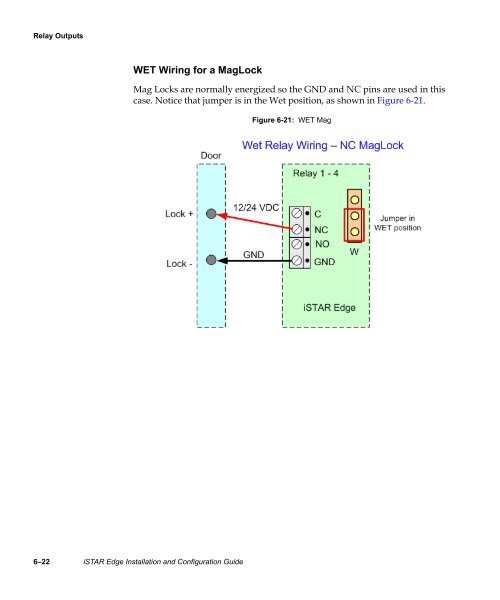 Relay Outputs

WET Wiring for a MagLock

Mag Locks are normally energized so the GND and NC pins are used in this case. Notice that jumper is in the Wet position, as shown in Figure 6-21.

Figure 6-21: WET Mag

Wet Relay Wiring – NC MagLock

Door

Relay 1 - 4

Lock +

12/24 VDC

C

NC

NO

GND

Jumper in WET position

W

Lock -

GND

iSTAR Edge

6–22 iSTAR Edge Installation and Configuration Guide