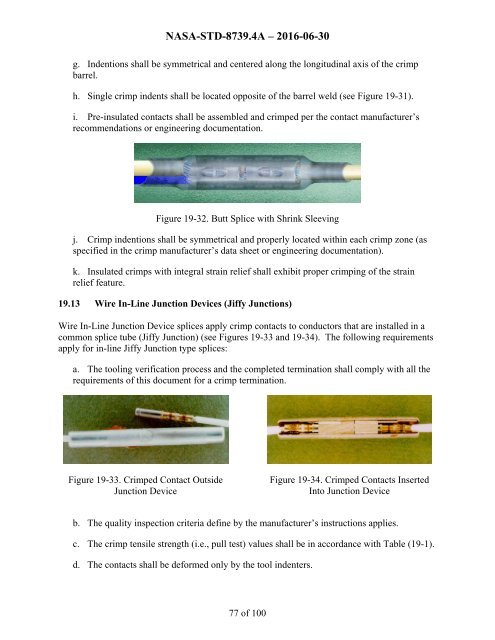 NASA-STD-8739.4A – 2016-06-30

g. Indentions shall be symmetrical and centered along the longitudinal axis of the crimp barrel.

h. Single crimp indents shall be located opposite of the barrel weld (see Figure 19-31).

i. Pre-insulated contacts shall be assembled and crimped per the contact manufacturer's recommendations or engineering documentation.

Figure 19-32. Butt Splice with Shrink Sleeving

j. Crimp indentions shall be symmetrical and properly located within each crimp zone (as specified in the crimp manufacturer's data sheet or engineering documentation).

k. Insulated crimps with integral strain relief shall exhibit proper crimping of the strain relief feature.

19.13 Wire In-Line Junction Devices (Jiffy Junctions)

Wire In-Line Junction Device splices apply crimp contacts to conductors that are installed in a common splice tube (Jiffy Junction) (see Figures 19-33 and 19-34). The following requirements apply for in-line Jiffy Junction type splices:

a. The tooling verification process and the completed termination shall comply with all the requirements of this document for a crimp termination.

Figure 19-33. Crimped Contact Outside Junction Device

Figure 19-34. Crimped Contacts Inserted Into Junction Device

b. The quality inspection criteria define by the manufacturer's instructions applies.

c. The crimp tensile strength (i.e., pull test) values shall be in accordance with Table (19-1).

d. The contacts shall be deformed only by the tool indenters.

77 of 100