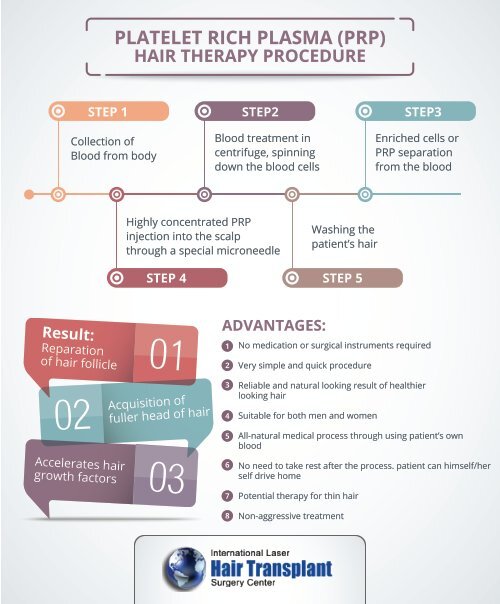 PLATELET RICH PLASMA (PRP)
HAIR THERAPY PROCEDURE

STEP 1
Collection of Blood from body

STEP2
Blood treatment in centrifuge, spinning down the blood cells

STEP3
Enriched cells or PRP separation from the blood

Highly concentrated PRP injection into the scalp through a special microneedle
STEP 4

Washing the patient's hair
STEP 5

Result:
Reparation of hair follicle
01

02
Acquisition of fuller head of hair

Accelerates hair growth factors
03

ADVANTAGES:
1 No medication or surgical instruments required
2 Very simple and quick procedure
3 Reliable and natural looking result of healthier looking hair
4 Suitable for both men and women
5 All-natural medical process through using patient's own blood
6 No need to take rest after the process. patient can himself/her self drive home
7 Potential therapy for thin hair
8 Non-aggressive treatment

International Laser
Hair Transplant
Surgery Center