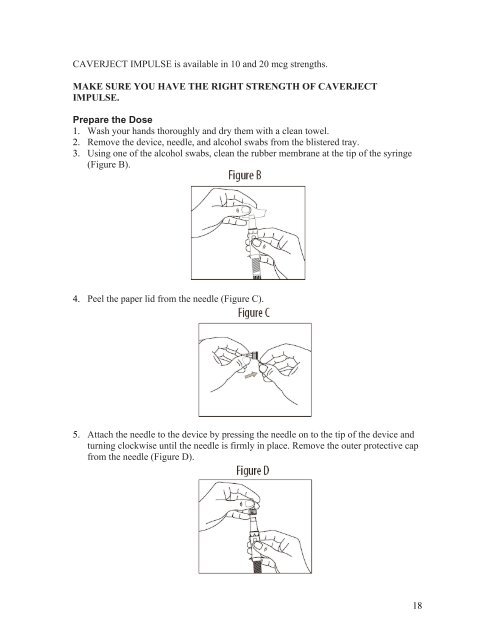 CAVERJECT IMPULSE is available in 10 and 20 mcg strengths.

MAKE SURE YOU HAVE THE RIGHT STRENGTH OF CAVERJECT IMPULSE.

Prepare the Dose
1. Wash your hands thoroughly and dry them with a clean towel.
2. Remove the device, needle, and alcohol swabs from the blistered tray.
3. Using one of the alcohol swabs, clean the rubber membrane at the tip of the syringe (Figure B).

Figure B

4. Peel the paper lid from the needle (Figure C).

Figure C

5. Attach the needle to the device by pressing the needle on to the tip of the device and turning clockwise until the needle is firmly in place. Remove the outer protective cap from the needle (Figure D).

Figure D

18