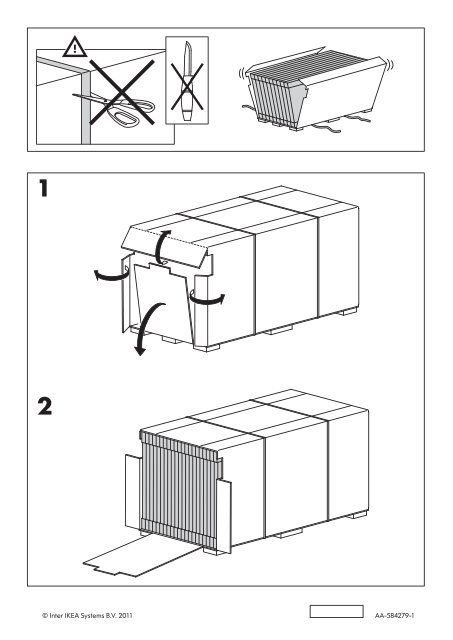 1

2

© Inter IKEA Systems B.V. 2011

AA-584279-1