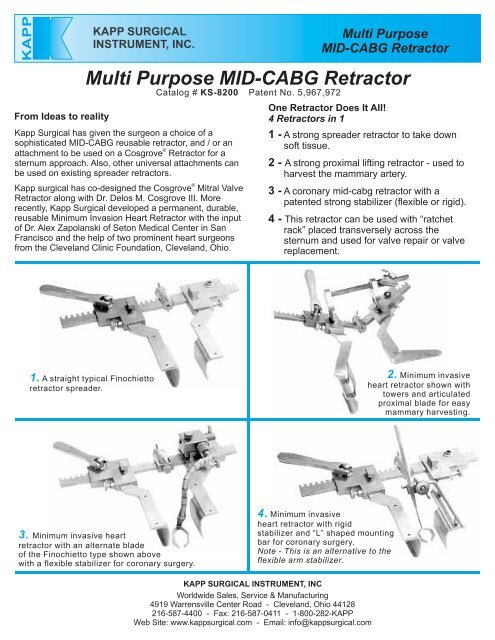 KAPP

KAPP SURGICAL INSTRUMENT, INC.

Multi Purpose MID-CABG Retractor

Multi Purpose MID-CABG Retractor

Catalog # KS-8200 Patent No. 5,967,972

From Ideas to reality

Kapp Surgical has given the surgeon a choice of a sophisticated MID-CABG reusable retractor, and / or an attachment to be used on a Cosgrove® Retractor for a sternum approach. Also, other universal attachments can be used on existing spreader retractors.

Kapp surgical has co-designed the Cosgrove® Mitral Valve Retractor along with Dr. Delos M. Cosgrove III. More recently, Kapp Surgical developed a permanent, durable, reusable Minimum Invasion Heart Retractor with the input of Dr. Alex Zapolanski of Seton Medical Center in San Francisco and the help of two prominent heart surgeons from the Cleveland Clinic Foundation, Cleveland, Ohio.

One Retractor Does It All!
4 Retractors in 1

1 - A strong spreader retractor to take down soft tissue.

2 - A strong proximal lifting retractor - used to harvest the mammary artery.

3 - A coronary mid-cabg retractor with a patented strong stabilizer (flexible or rigid).

4 - This retractor can be used with "ratchet rack" placed transversely across the sternum and used for valve repair or valve replacement.

1. A straight typical Finochietto retractor spreader.

2. Minimum invasive heart retractor shown with towers and articulated proximal blade for easy mammary harvesting.

3. Minimum invasive heart retractor with an alternate blade of the Finochietto type shown above with a flexible stabilizer for coronary surgery.

4. Minimum invasive heart retractor with rigid stabilizer and "L" shaped mounting bar for coronary surgery.
Note - This is an alternative to the flexible arm stabilizer.

KAPP SURGICAL INSTRUMENT, INC

Worldwide Sales, Service & Manufacturing
4919 Warrensville Center Road - Cleveland, Ohio 44128
216-587-4400 - Fax: 216-587-0411 - 1-800-282-KAPP
Web Site: www.kappsurgical.com - Email: info@kappsurgical.com