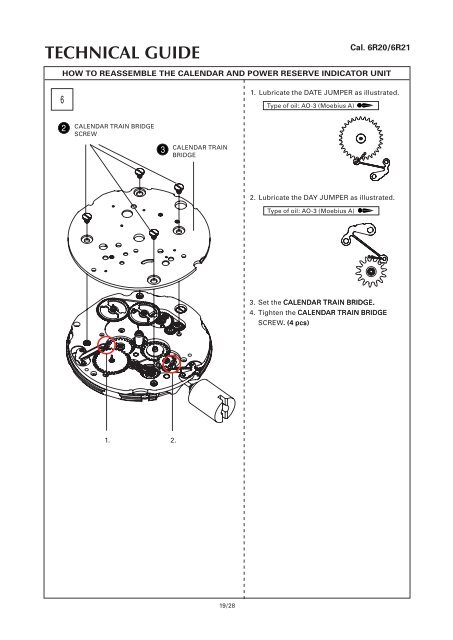 TECHNICAL GUIDE

Cal. 6R20/6R21

HOW TO REASSEMBLE THE CALENDAR AND POWER RESERVE INDICATOR UNIT

6

2 CALENDAR TRAIN BRIDGE SCREW

3 CALENDAR TRAIN BRIDGE

1.

2.

1. Lubricate the DATE JUMPER as illustrated.

Type of oil: AO-3 (Moebius A)

2. Lubricate the DAY JUMPER as illustrated.

Type of oil: AO-3 (Moebius A)

3. Set the CALENDAR TRAIN BRIDGE.
4. Tighten the CALENDAR TRAIN BRIDGE SCREW. (4 pcs)

19/28