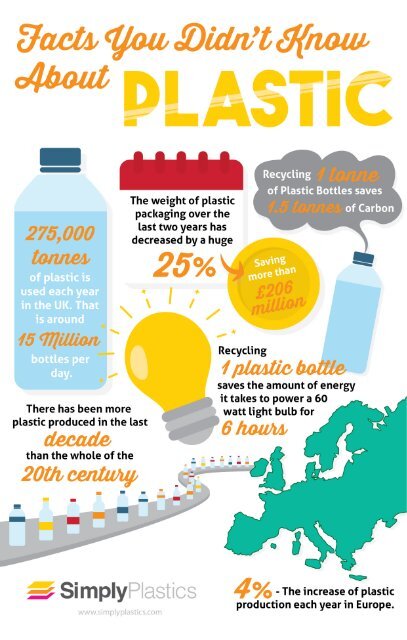 Facts You Didn't Know About PLASTIC

275,000 tonnes of plastic is used each year in the UK. That is around 15 Million bottles per day.

The weight of plastic packaging over the last two years has decreased by a huge 25%

Saving more than £206 million

Recycling 1 tonne of Plastic Bottles saves 1.5 tonnes of Carbon

Recycling 1 plastic bottle saves the amount of energy it takes to power a 60 watt light bulb for 6 hours

There has been more plastic produced in the last decade than the whole of the 20th century

SimplyPlastics
www.simplyplastics.com

4% - The increase of plastic production each year in Europe.