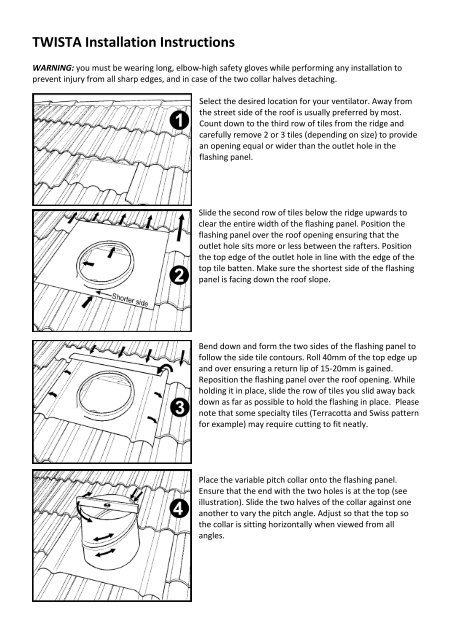 TWISTA Installation Instructions

WARNING: you must be wearing long, elbow-high safety gloves while performing any installation to prevent injury from all sharp edges, and in case of the two collar halves detaching.

1

Select the desired location for your ventilator. Away from the street side of the roof is usually preferred by most. Count down to the third row of tiles from the ridge and carefully remove 2 or 3 tiles (depending on size) to provide an opening equal or wider than the outlet hole in the flashing panel.

2

Shorter side

Slide the second row of tiles below the ridge upwards to clear the entire width of the flashing panel. Position the flashing panel over the roof opening ensuring that the outlet hole sits more or less between the rafters. Position the top edge of the outlet hole in line with the edge of the top tile batten. Make sure the shortest side of the flashing panel is facing down the roof slope.

3

Bend down and form the two sides of the flashing panel to follow the side tile contours. Roll 40mm of the top edge up and over ensuring a return lip of 15-20mm is gained. Reposition the flashing panel over the roof opening. While holding it in place, slide the row of tiles you slid away back down as far as possible to hold the flashing in place. Please note that some specialty tiles (Terracotta and Swiss pattern for example) may require cutting to fit neatly.

4

Place the variable pitch collar onto the flashing panel. Ensure that the end with the two holes is at the top (see illustration). Slide the two halves of the collar against one another to vary the pitch angle. Adjust so that the top so the collar is sitting horizontally when viewed from all angles.