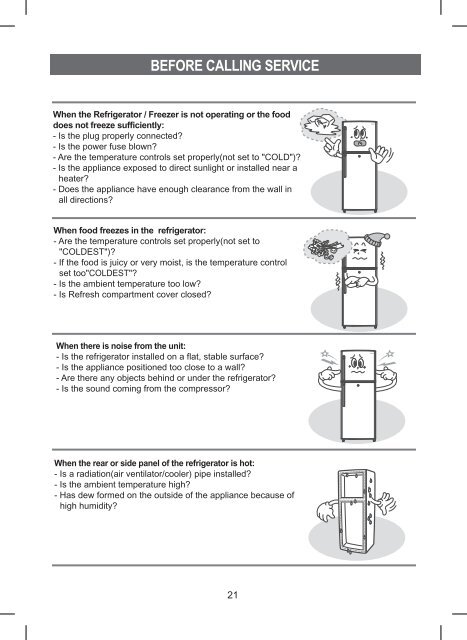 BEFORE CALLING SERVICE

When the Refrigerator / Freezer is not operating or the food does not freeze sufficiently:
- Is the plug properly connected?
- Is the power fuse blown?
- Are the temperature controls set properly(not set to "COLD")?
- Is the appliance exposed to direct sunlight or installed near a heater?
- Does the appliance have enough clearance from the wall in all directions?

When food freezes in the refrigerator:
- Are the temperature controls set properly(not set to "COLDEST")?
- If the food is juicy or very moist, is the temperature control set too"COLDEST"?
- Is the ambient temperature too low?
- Is Refresh compartment cover closed?

When there is noise from the unit:
- Is the refrigerator installed on a flat, stable surface?
- Is the appliance positioned too close to a wall?
- Are there any objects behind or under the refrigerator?
- Is the sound coming from the compressor?

When the rear or side panel of the refrigerator is hot:
- Is a radiation(air ventilator/cooler) pipe installed?
- Is the ambient temperature high?
- Has dew formed on the outside of the appliance because of high humidity?

21