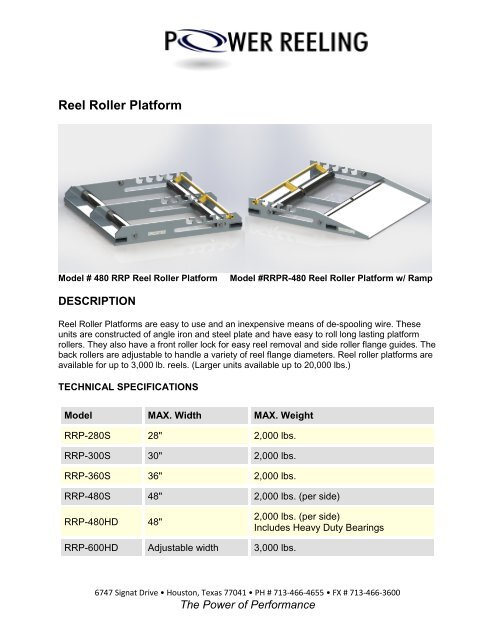 POWER REELING

Reel Roller Platform

Model # 480 RRP Reel Roller Platform Model #RRPR-480 Reel Roller Platform w/ Ramp

DESCRIPTION

Reel Roller Platforms are easy to use and an inexpensive means of de-spooling wire. These units are constructed of angle iron and steel plate and have easy to roll long lasting platform rollers. They also have a front roller lock for easy reel removal and side roller flange guides. The back rollers are adjustable to handle a variety of reel flange diameters. Reel roller platforms are available for up to 3,000 lb. reels. (Larger units available up to 20,000 lbs.)

TECHNICAL SPECIFICATIONS

| Model | MAX. Width | MAX. Weight |
|---|---|---|
| RRP-280S | 28" | 2,000 lbs. |
| RRP-300S | 30" | 2,000 lbs. |
| RRP-360S | 36" | 2,000 lbs. |
| RRP-480S | 48" | 2,000 lbs. (per side) |
| RRP-480HD | 48" | 2,000 lbs. (per side) Includes Heavy Duty Bearings |
| RRP-600HD | Adjustable width | 3,000 lbs. |

6747 Signat Drive • Houston, Texas 77041 • PH # 713-466-4655 • FX # 713-466-3600
The Power of Performance