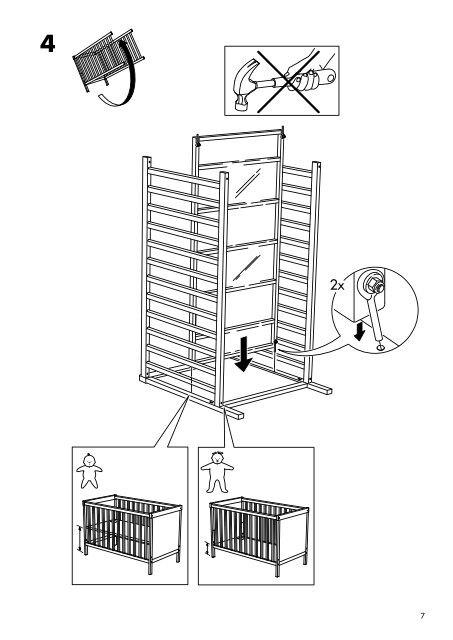 4

2x

7