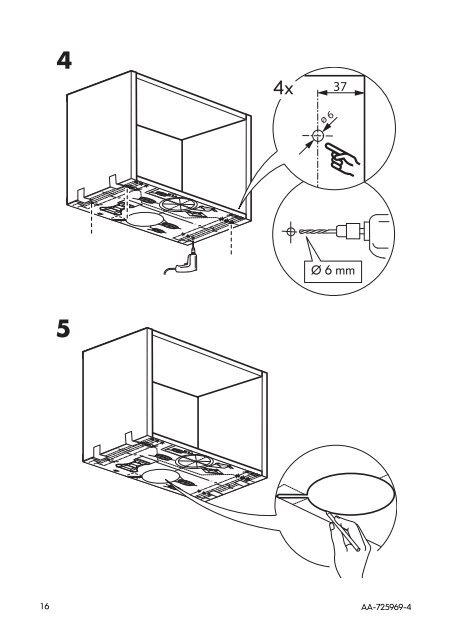 4

4x

37

ø 6

Ø 6 mm

5

16

AA-725969-4