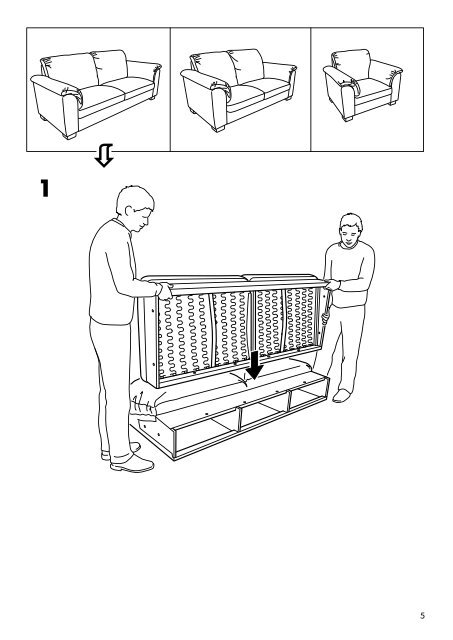 1

5