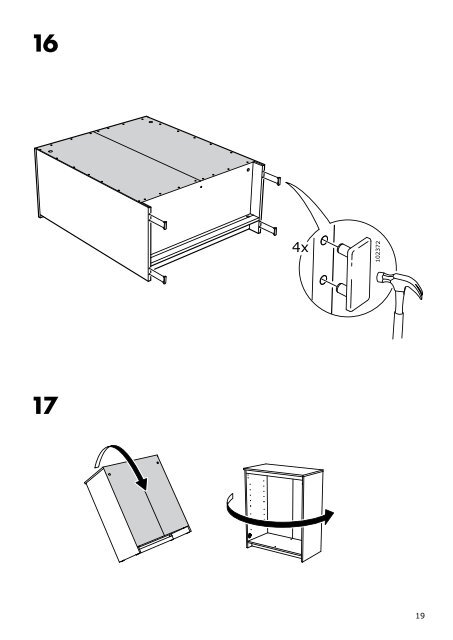 16

4x

102372

17

19