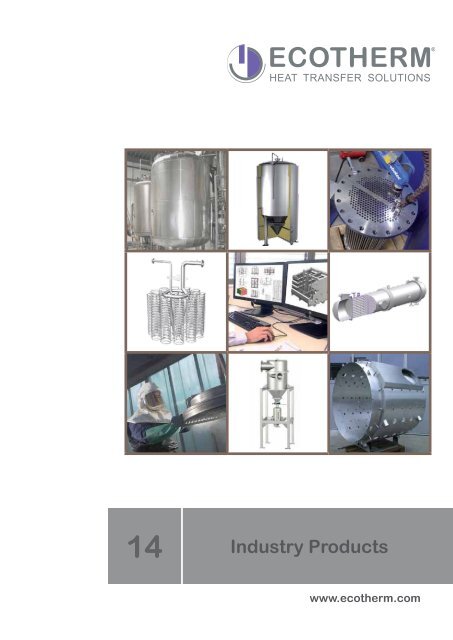 ECOTHERM®
HEAT TRANSFER SOLUTIONS

14

Industry Products

www.ecotherm.com