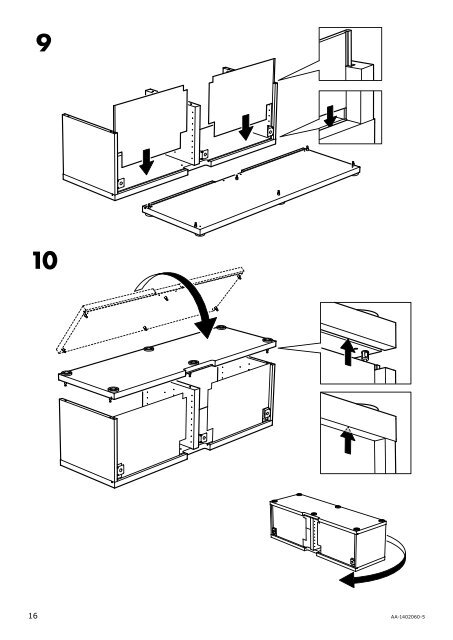 9

10

16

AA-1402060-5