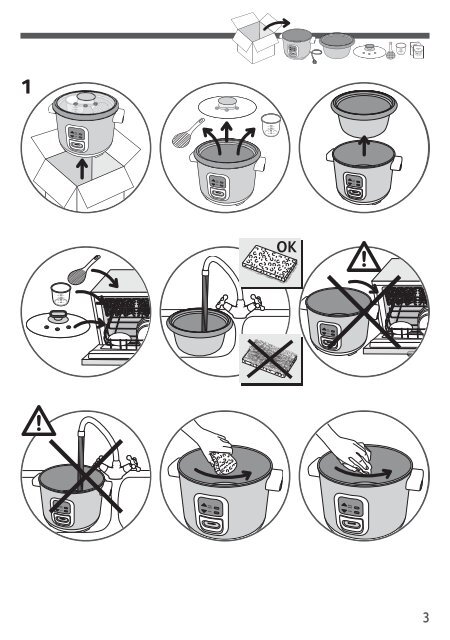 1

OK

3