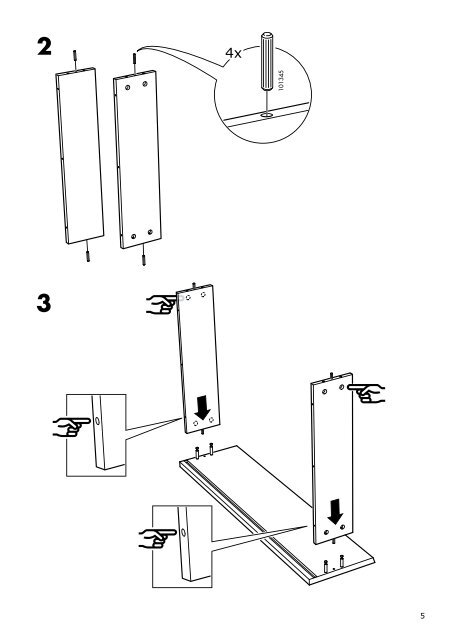 2

4x

101345

3

5