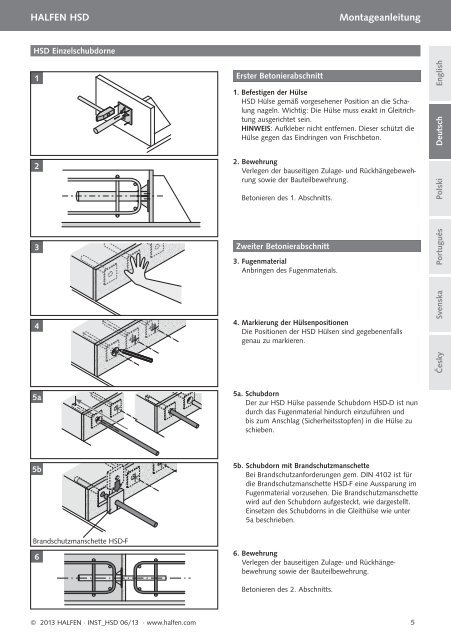 HALFEN HSD

Montageanleitung

HSD Einzelschubdorne

1

2

3

4

5a

5b

Brandschutzmanschette HSD-F

6

Erster Betonierabschnitt

1. Befestigen der Hülse
HSD Hülse gemäß vorgesehener Position an die Schalung nageln. Wichtig: Die Hülse muss exakt in Gleitrichtung ausgerichtet sein.
HINWEIS: Aufkleber nicht entfernen. Dieser schützt die Hülse gegen das Eindringen von Frischbeton.

2. Bewehrung
Verlegen der bauseitigen Zulage- und Rückhängebewehrung sowie der Bauteilbewehrung.

Betonieren des 1. Abschnitts.

Zweiter Betonierabschnitt

3. Fugenmaterial
Anbringen des Fugenmaterials.

4. Markierung der Hülsenpositionen
Die Positionen der HSD Hülsen sind gegebenenfalls genau zu markieren.

5a. Schubdorn
Der zur HSD Hülse passende Schubdorn HSD-D ist nun durch das Fugenmaterial hindurch einzuführen und bis zum Anschlag (Sicherheitsstopfen) in die Hülse zu schieben.

5b. Schubdorn mit Brandschutzmanschette
Bei Brandschutzanforderungen gem. DIN 4102 ist für die Brandschutzmanschette HSD-F eine Aussparung im Fugenmaterial vorzusehen. Die Brandschutzmanschette wird auf den Schubdorn aufgesteckt, wie dargestellt. Einsetzen des Schubdorns in die Gleithülse wie unter 5a beschrieben.

6. Bewehrung
Verlegen der bauseitigen Zulage- und Rückhängebewehrung sowie der Bauteilbewehrung.

Betonieren des 2. Abschnitts.

English

Deutsch

Polski

Português

Svenska

Česky

© 2013 HALFEN · INST_HSD 06/13 · www.halfen.com

5