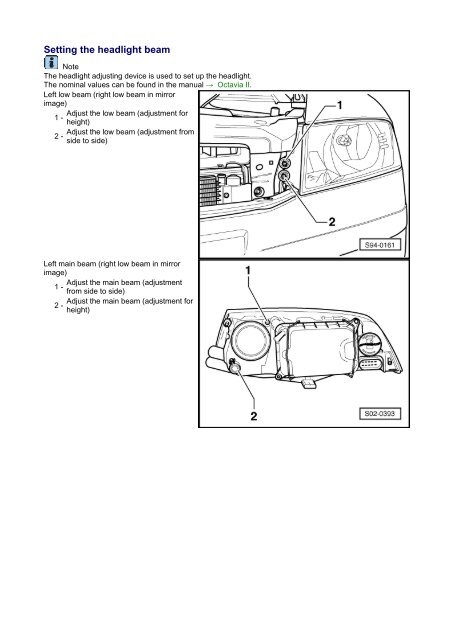 Setting the headlight beam

Note

The headlight adjusting device is used to set up the headlight.
The nominal values can be found in the manual → Octavia II.

Left low beam (right low beam in mirror image)

1 - Adjust the low beam (adjustment for height)

2 - Adjust the low beam (adjustment from side to side)

1

2

S94-0161

Left main beam (right low beam in mirror image)

1 - Adjust the main beam (adjustment from side to side)

2 - Adjust the main beam (adjustment for height)

1

2

S02-0393