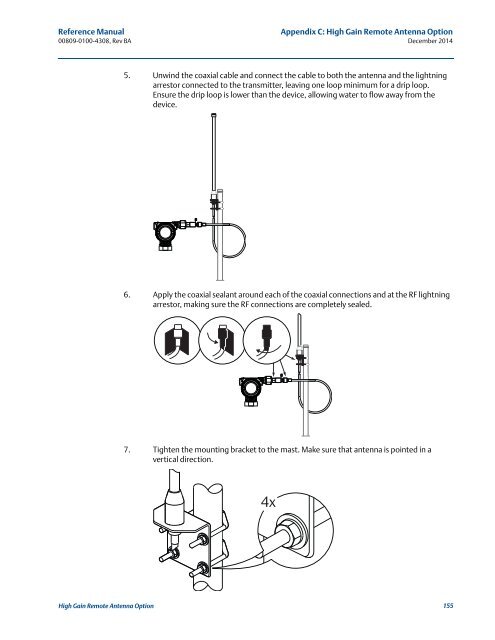 Reference Manual
00809-0100-4308, Rev BA

Appendix C: High Gain Remote Antenna Option
December 2014

5. Unwind the coaxial cable and connect the cable to both the antenna and the lightning arrestor connected to the transmitter, leaving one loop minimum for a drip loop. Ensure the drip loop is lower than the device, allowing water to flow away from the device.

6. Apply the coaxial sealant around each of the coaxial connections and at the RF lightning arrestor, making sure the RF connections are completely sealed.

7. Tighten the mounting bracket to the mast. Make sure that antenna is pointed in a vertical direction.

4x

High Gain Remote Antenna Option

155