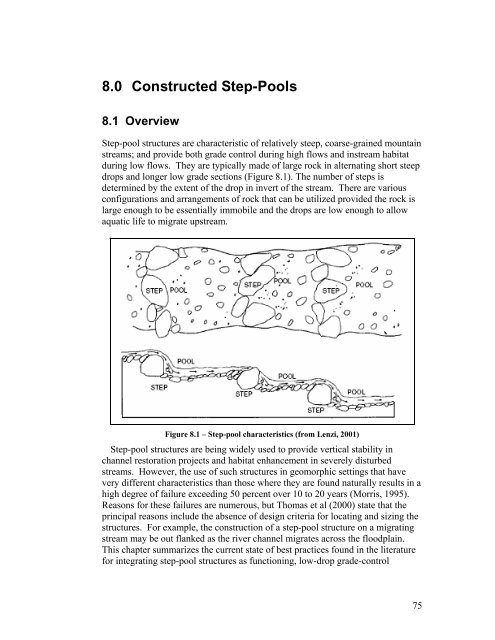 8.0 Constructed Step-Pools

8.1 Overview

Step-pool structures are characteristic of relatively steep, coarse-grained mountain streams; and provide both grade control during high flows and instream habitat during low flows. They are typically made of large rock in alternating short steep drops and longer low grade sections (Figure 8.1). The number of steps is determined by the extent of the drop in invert of the stream. There are various configurations and arrangements of rock that can be utilized provided the rock is large enough to be essentially immobile and the drops are low enough to allow aquatic life to migrate upstream.

STEP POOL STEP POOL STEP POOL

POOL STEP POOL STEP POOL STEP

Figure 8.1 – Step-pool characteristics (from Lenzi, 2001)

Step-pool structures are being widely used to provide vertical stability in channel restoration projects and habitat enhancement in severely disturbed streams. However, the use of such structures in geomorphic settings that have very different characteristics than those where they are found naturally results in a high degree of failure exceeding 50 percent over 10 to 20 years (Morris, 1995). Reasons for these failures are numerous, but Thomas et al (2000) state that the principal reasons include the absence of design criteria for locating and sizing the structures. For example, the construction of a step-pool structure on a migrating stream may be out flanked as the river channel migrates across the floodplain. This chapter summarizes the current state of best practices found in the literature for integrating step-pool structures as functioning, low-drop grade-control

75