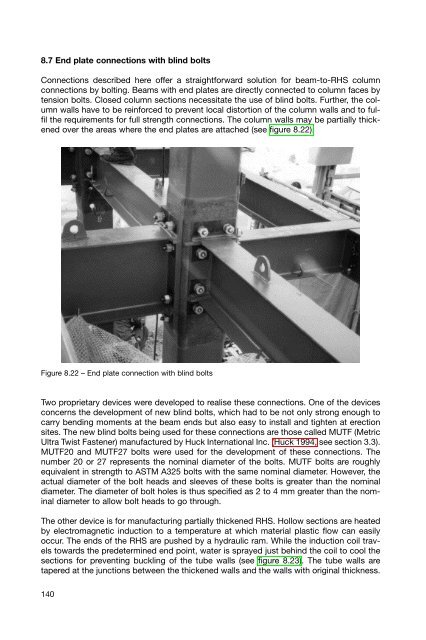 8.7 End plate connections with blind bolts

Connections described here offer a straightforward solution for beam-to-RHS column connections by bolting. Beams with end plates are directly connected to column faces by tension bolts. Closed column sections necessitate the use of blind bolts. Further, the column walls have to be reinforced to prevent local distortion of the column walls and to fulfil the requirements for full strength connections. The column walls may be partially thickened over the areas where the end plates are attached (see figure 8.22).

Figure 8.22 – End plate connection with blind bolts

Two proprietary devices were developed to realise these connections. One of the devices concerns the development of new blind bolts, which had to be not only strong enough to carry bending moments at the beam ends but also easy to install and tighten at erection sites. The new blind bolts being used for these connections are those called MUTF (Metric Ultra Twist Fastener) manufactured by Huck International Inc. (Huck 1994, see section 3.3). MUTF20 and MUTF27 bolts were used for the development of these connections. The number 20 or 27 represents the nominal diameter of the bolts. MUTF bolts are roughly equivalent in strength to ASTM A325 bolts with the same nominal diameter. However, the actual diameter of the bolt heads and sleeves of these bolts is greater than the nominal diameter. The diameter of bolt holes is thus specified as 2 to 4 mm greater than the nominal diameter to allow bolt heads to go through.

The other device is for manufacturing partially thickened RHS. Hollow sections are heated by electromagnetic induction to a temperature at which material plastic flow can easily occur. The ends of the RHS are pushed by a hydraulic ram. While the induction coil travels towards the predetermined end point, water is sprayed just behind the coil to cool the sections for preventing buckling of the tube walls (see figure 8.23). The tube walls are tapered at the junctions between the thickened walls and the walls with original thickness.

140