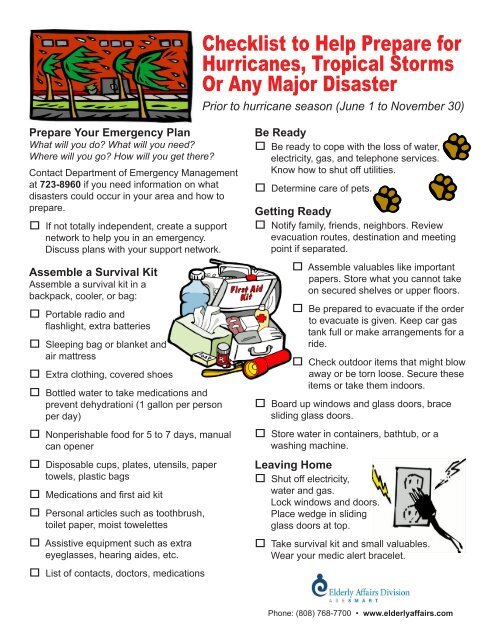 Checklist to Help Prepare for Hurricanes, Tropical Storms Or Any Major Disaster

Prior to hurricane season (June 1 to November 30)

Prepare Your Emergency Plan
What will you do? What will you need? Where will you go? How will you get there?

Contact Department of Emergency Management at 723-8960 if you need information on what disasters could occur in your area and how to prepare.

☐ If not totally independent, create a support network to help you in an emergency. Discuss plans with your support network.

Assemble a Survival Kit
Assemble a survival kit in a backpack, cooler, or bag:

☐ Portable radio and flashlight, extra batteries

☐ Sleeping bag or blanket and air mattress

☐ Extra clothing, covered shoes

☐ Bottled water to take medications and prevent dehydrationi (1 gallon per person per day)

☐ Nonperishable food for 5 to 7 days, manual can opener

☐ Disposable cups, plates, utensils, paper towels, plastic bags

☐ Medications and first aid kit

☐ Personal articles such as toothbrush, toilet paper, moist towelettes

☐ Assistive equipment such as extra eyeglasses, hearing aides, etc.

☐ List of contacts, doctors, medications

First Aid Kit

Be Ready
☐ Be ready to cope with the loss of water, electricity, gas, and telephone services. Know how to shut off utilities.

☐ Determine care of pets.

Getting Ready
☐ Notify family, friends, neighbors. Review evacuation routes, destination and meeting point if separated.

☐ Assemble valuables like important papers. Store what you cannot take on secured shelves or upper floors.

☐ Be prepared to evacuate if the order to evacuate is given. Keep car gas tank full or make arrangements for a ride.

☐ Check outdoor items that might blow away or be torn loose. Secure these items or take them indoors.

☐ Board up windows and glass doors, brace sliding glass doors.

☐ Store water in containers, bathtub, or a washing machine.

Leaving Home
☐ Shut off electricity, water and gas. Lock windows and doors. Place wedge in sliding glass doors at top.

☐ Take survival kit and small valuables. Wear your medic alert bracelet.

Elderly Affairs Division
AGESMART

Phone: (808) 768-7700 • www.elderlyaffairs.com