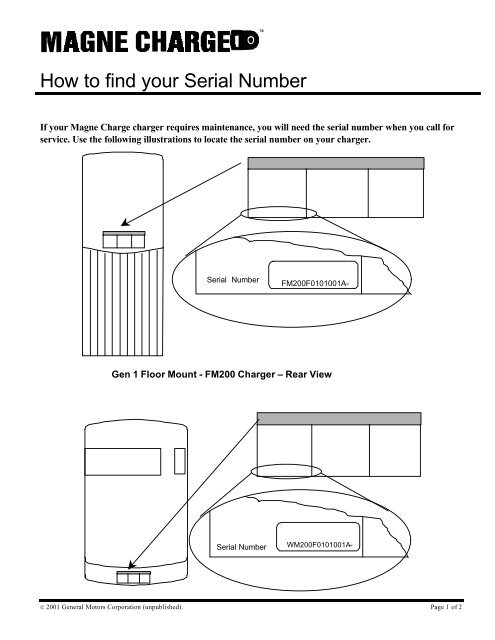 MAGNE CHARGE™

How to find your Serial Number

If your Magne Charge charger requires maintenance, you will need the serial number when you call for service. Use the following illustrations to locate the serial number on your charger.

Serial Number FM200F0101001A-

Gen 1 Floor Mount - FM200 Charger – Rear View

Serial Number WM200F0101001A-

© 2001 General Motors Corporation (unpublished).

Page 1 of 2