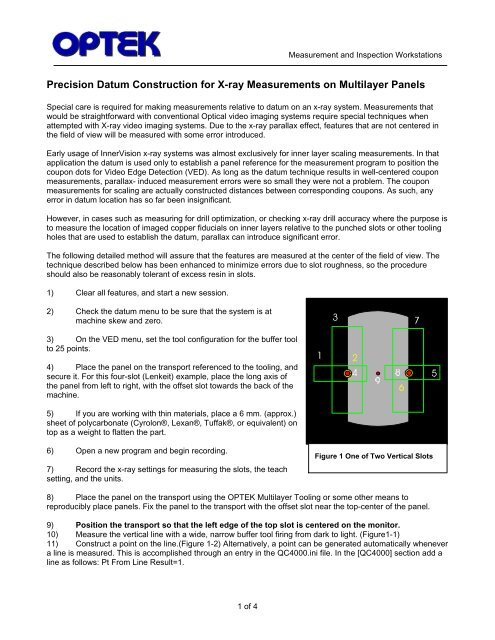 OPTEK

Measurement and Inspection Workstations

Precision Datum Construction for X-ray Measurements on Multilayer Panels

Special care is required for making measurements relative to datum on an x-ray system. Measurements that would be straightforward with conventional Optical video imaging systems require special techniques when attempted with X-ray video imaging systems. Due to the x-ray parallax effect, features that are not centered in the field of view will be measured with some error introduced.

Early usage of InnerVision x-ray systems was almost exclusively for inner layer scaling measurements. In that application the datum is used only to establish a panel reference for the measurement program to position the coupon dots for Video Edge Detection (VED). As long as the datum technique results in well-centered coupon measurements, parallax- induced measurement errors were so small they were not a problem. The coupon measurements for scaling are actually constructed distances between corresponding coupons. As such, any error in datum location has so far been insignificant.

However, in cases such as measuring for drill optimization, or checking x-ray drill accuracy where the purpose is to measure the location of imaged copper fiducials on inner layers relative to the punched slots or other tooling holes that are used to establish the datum, parallax can introduce significant error.

The following detailed method will assure that the features are measured at the center of the field of view. The technique described below has been enhanced to minimize errors due to slot roughness, so the procedure should also be reasonably tolerant of excess resin in slots.

1) Clear all features, and start a new session.

2) Check the datum menu to be sure that the system is at machine skew and zero.

3) On the VED menu, set the tool configuration for the buffer tool to 25 points.

4) Place the panel on the transport referenced to the tooling, and secure it. For this four-slot (Lenkeit) example, place the long axis of the panel from left to right, with the offset slot towards the back of the machine.

5) If you are working with thin materials, place a 6 mm. (approx.) sheet of polycarbonate (Cyrolon®, Lexan®, Tuffak®, or equivalent) on top as a weight to flatten the part.

6) Open a new program and begin recording.

7) Record the x-ray settings for measuring the slots, the teach setting, and the units.

3
7
1
2
4
9
8
5
6

Figure 1 One of Two Vertical Slots

8) Place the panel on the transport using the OPTEK Multilayer Tooling or some other means to reproducibly place panels. Fix the panel to the transport with the offset slot near the top-center of the panel.

9) Position the transport so that the left edge of the top slot is centered on the monitor.
10) Measure the vertical line with a wide, narrow buffer tool firing from dark to light. (Figure1-1)
11) Construct a point on the line.(Figure 1-2) Alternatively, a point can be generated automatically whenever a line is measured. This is accomplished through an entry in the QC4000.ini file. In the [QC4000] section add a line as follows: Pt From Line Result=1.

1 of 4