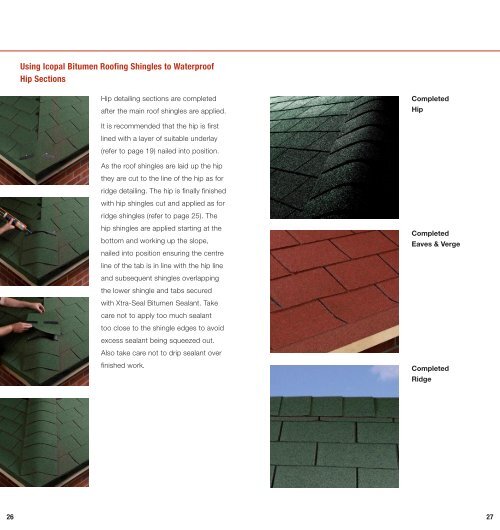 Using Icopal Bitumen Roofing Shingles to Waterproof Hip Sections

Hip detailing sections are completed after the main roof shingles are applied.

It is recommended that the hip is first lined with a layer of suitable underlay (refer to page 19) nailed into position.

As the roof shingles are laid up the hip they are cut to the line of the hip as for ridge detailing. The hip is finally finished with hip shingles cut and applied as for ridge shingles (refer to page 25). The hip shingles are applied starting at the bottom and working up the slope, nailed into position ensuring the centre line of the tab is in line with the hip line and subsequent shingles overlapping the lower shingle and tabs secured with Xtra-Seal Bitumen Sealant. Take care not to apply too much sealant too close to the shingle edges to avoid excess sealant being squeezed out. Also take care not to drip sealant over finished work.

Completed Hip

Completed Eaves & Verge

Completed Ridge

26

27