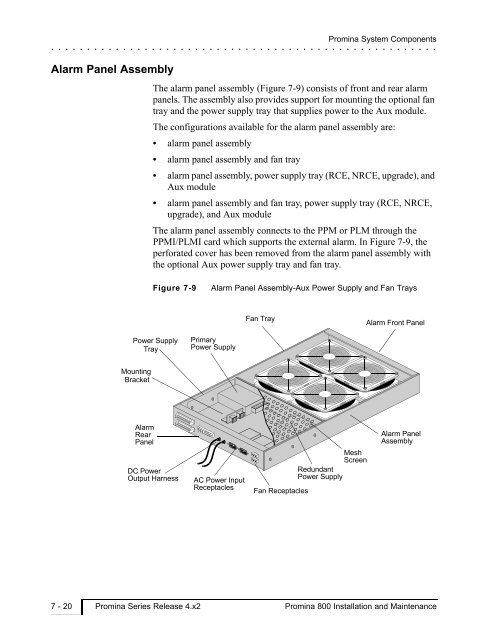 Promina System Components

Alarm Panel Assembly

The alarm panel assembly (Figure 7-9) consists of front and rear alarm panels. The assembly also provides support for mounting the optional fan tray and the power supply tray that supplies power to the Aux module.

The configurations available for the alarm panel assembly are:

• alarm panel assembly

• alarm panel assembly and fan tray

• alarm panel assembly, power supply tray (RCE, NRCE, upgrade), and Aux module

• alarm panel assembly and fan tray, power supply tray (RCE, NRCE, upgrade), and Aux module

The alarm panel assembly connects to the PPM or PLM through the PPMI/PLMI card which supports the external alarm. In Figure 7-9, the perforated cover has been removed from the alarm panel assembly with the optional Aux power supply tray and fan tray.

Figure 7-9 Alarm Panel Assembly-Aux Power Supply and Fan Trays

Fan Tray
Alarm Front Panel
Power Supply Tray
Primary Power Supply
Mounting Bracket
Alarm Rear Panel
Alarm Panel Assembly
Mesh Screen
Redundant Power Supply
DC Power Output Harness
AC Power Input Receptacles
Fan Receptacles

7 - 20 Promina Series Release 4.x2 Promina 800 Installation and Maintenance