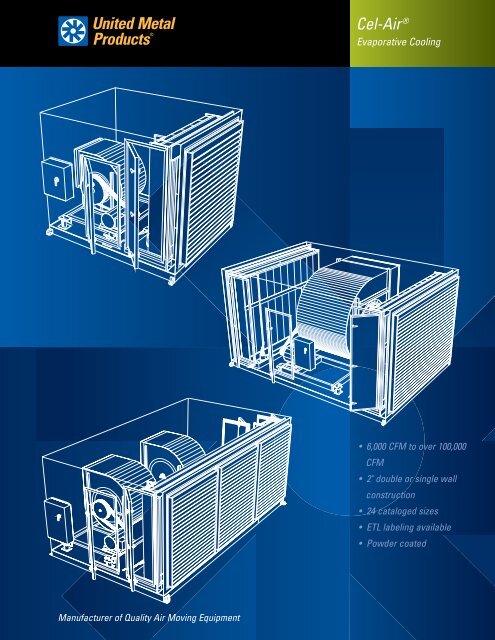 United Metal Products®

Cel-Air®
Evaporative Cooling

• 6,000 CFM to over 100,000 CFM
• 2" double or single wall construction
• 24 cataloged sizes
• ETL labeling available
• Powder coated

Manufacturer of Quality Air Moving Equipment