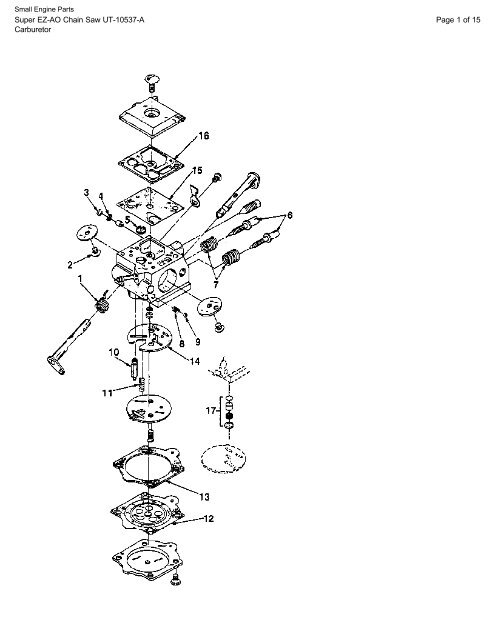 Small Engine Parts
Super EZ-AO Chain Saw UT-10537-A
Carburetor

Page 1 of 15

16
15
3
4
5
6
2
7
1
8
9
10
14
11
17
13
12