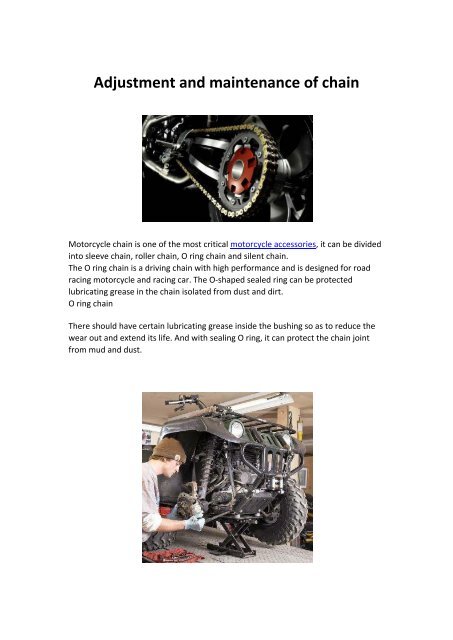 Adjustment and maintenance of chain

Motorcycle chain is one of the most critical motorcycle accessories, it can be divided into sleeve chain, roller chain, O ring chain and silent chain.
The O ring chain is a driving chain with high performance and is designed for road racing motorcycle and racing car. The O-shaped sealed ring can be protected lubricating grease in the chain isolated from dust and dirt.
O ring chain

There should have certain lubricating grease inside the bushing so as to reduce the wear out and extend its life. And with sealing O ring, it can protect the chain joint from mud and dust.