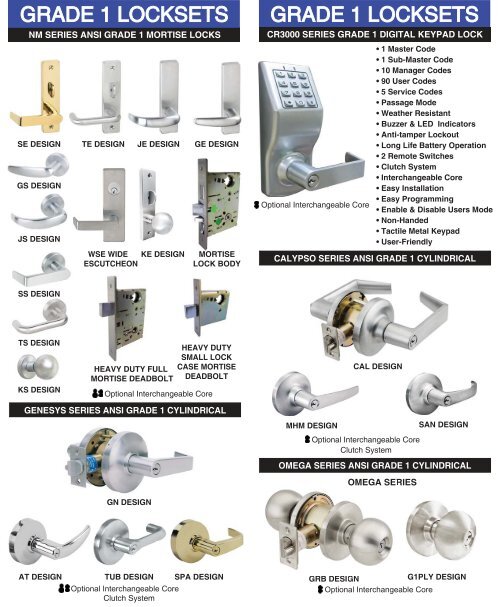 GRADE 1 LOCKSETS

NM SERIES ANSI GRADE 1 MORTISE LOCKS

SE DESIGN
TE DESIGN
JE DESIGN
GE DESIGN
GS DESIGN
JS DESIGN
WSE WIDE ESCUTCHEON
KE DESIGN
MORTISE LOCK BODY
SS DESIGN
TS DESIGN
KS DESIGN
HEAVY DUTY FULL MORTISE DEADBOLT
HEAVY DUTY SMALL LOCK CASE MORTISE DEADBOLT

Optional Interchangeable Core

GENESYS SERIES ANSI GRADE 1 CYLINDRICAL

GN DESIGN
AT DESIGN
TUB DESIGN
SPA DESIGN

Optional Interchangeable Core
Clutch System

GRADE 1 LOCKSETS

CR3000 SERIES GRADE 1 DIGITAL KEYPAD LOCK

• 1 Master Code
• 1 Sub-Master Code
• 10 Manager Codes
• 90 User Codes
• 5 Service Codes
• Passage Mode
• Weather Resistant
• Buzzer & LED Indicators
• Anti-tamper Lockout
• Long Life Battery Operation
• 2 Remote Switches
• Clutch System
• Interchangeable Core
• Easy Installation
• Easy Programming
• Enable & Disable Users Mode
• Non-Handed
• Tactile Metal Keypad
• User-Friendly

Optional Interchangeable Core

CALYPSO SERIES ANSI GRADE 1 CYLINDRICAL

CAL DESIGN
MHM DESIGN
SAN DESIGN

Optional Interchangeable Core
Clutch System

OMEGA SERIES ANSI GRADE 1 CYLINDRICAL

OMEGA SERIES

GRB DESIGN
G1PLY DESIGN

Optional Interchangeable Core