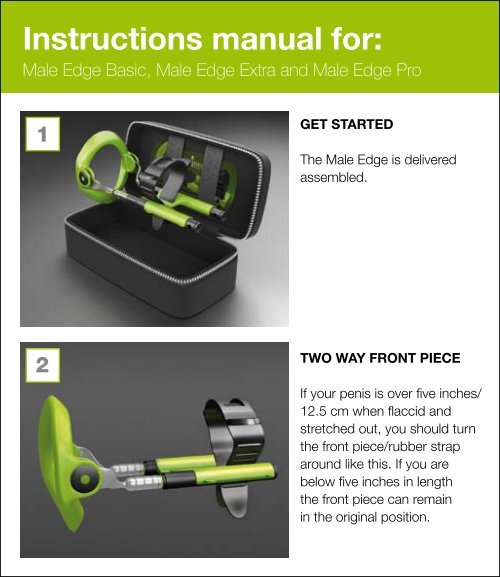 Instructions manual for:
Male Edge Basic, Male Edge Extra and Male Edge Pro

1

GET STARTED

The Male Edge is delivered assembled.

2

TWO WAY FRONT PIECE

If your penis is over five inches/ 12.5 cm when flaccid and stretched out, you should turn the front piece/rubber strap around like this. If you are below five inches in length the front piece can remain in the original position.