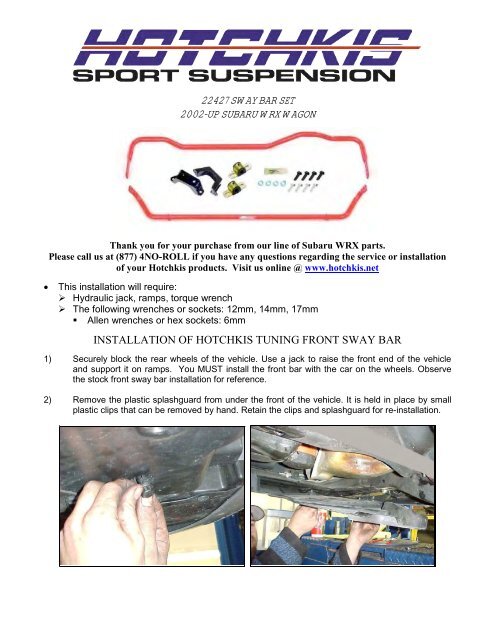 HOTCHKIS
SPORT SUSPENSION

22427 SWAY BAR SET
2002-UP SUBARU WRX WAGON

Thank you for your purchase from our line of Subaru WRX parts. Please call us at (877) 4NO-ROLL if you have any questions regarding the service or installation of your Hotchkis products. Visit us online @ www.hotchkis.net

• This installation will require:
➢ Hydraulic jack, ramps, torque wrench
➢ The following wrenches or sockets: 12mm, 14mm, 17mm
▪ Allen wrenches or hex sockets: 6mm

INSTALLATION OF HOTCHKIS TUNING FRONT SWAY BAR

1) Securely block the rear wheels of the vehicle. Use a jack to raise the front end of the vehicle and support it on ramps. You MUST install the front bar with the car on the wheels. Observe the stock front sway bar installation for reference.

2) Remove the plastic splashguard from under the front of the vehicle. It is held in place by small plastic clips that can be removed by hand. Retain the clips and splashguard for re-installation.