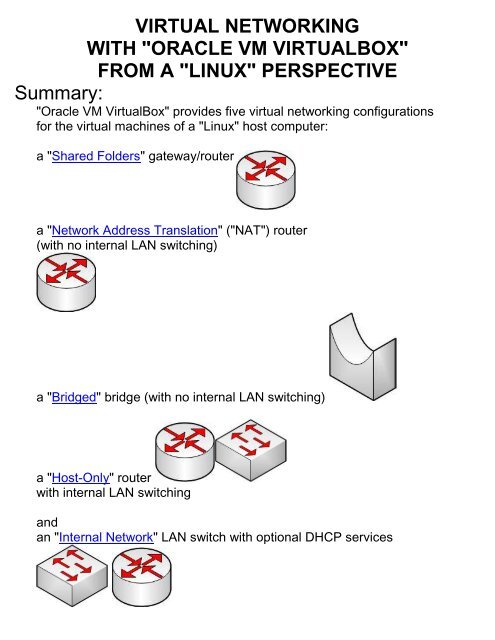 VIRTUAL NETWORKING
WITH "ORACLE VM VIRTUALBOX"
FROM A "LINUX" PERSPECTIVE

Summary:

"Oracle VM VirtualBox" provides five virtual networking configurations for the virtual machines of a "Linux" host computer:

a "Shared Folders" gateway/router

a "Network Address Translation" ("NAT") router (with no internal LAN switching)

a "Bridged" bridge (with no internal LAN switching)

a "Host-Only" router with internal LAN switching

and
an "Internal Network" LAN switch with optional DHCP services