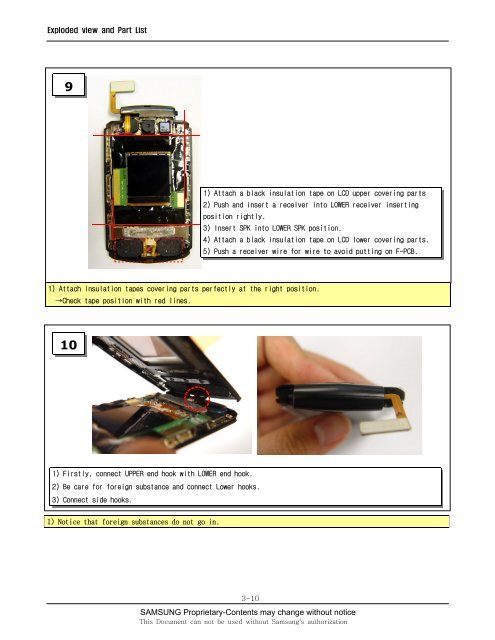 Exploded view and Part List

9

1) Attach a black insulation tape on LCD upper covering parts
2) Push and insert a receiver into LOWER receiver inserting position rightly.
3) Insert SPK into LOWER SPK position.
4) Attach a black insulation tape on LCD lower covering parts.
5) Push a receiver wire for wire to avoid putting on F-PCB.

1) Attach insulation tapes covering parts perfectly at the right position.
→Check tape position with red lines.

10

1) Firstly, connect UPPER end hook with LOWER end hook.
2) Be care for foreign substance and connect Lower hooks.
3) Connect side hooks.

1) Notice that foreign substances do not go in.

3-10

SAMSUNG Proprietary-Contents may change without notice
This Document can not be used without Samsung's authorization