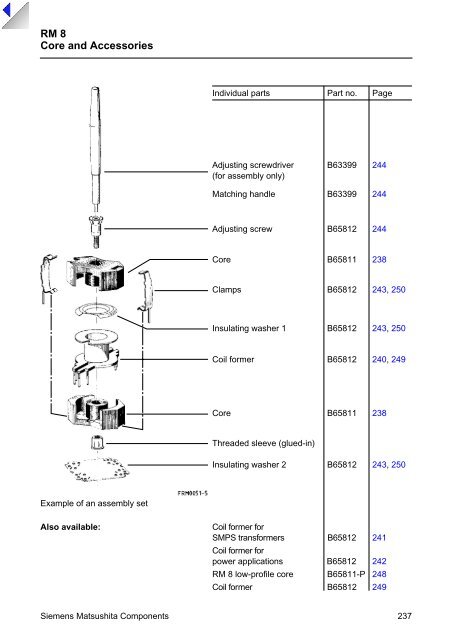 RM 8
Core and Accessories

| Individual parts | Part no. | Page |
|---|---|---|
| Adjusting screwdriver (for assembly only) | B63399 | 244 |
| Matching handle | B63399 | 244 |
| Adjusting screw | B65812 | 244 |
| Core | B65811 | 238 |
| Clamps | B65812 | 243, 250 |
| Insulating washer 1 | B65812 | 243, 250 |
| Coil former | B65812 | 240, 249 |
| Core | B65811 | 238 |
| Threaded sleeve (glued-in) | | |
| Insulating washer 2 | B65812 | 243, 250 |

FRM0051-5

Example of an assembly set

Also available:

| | | |
|---|---|---|
| Coil former for SMPS transformers | B65812 | 241 |
| Coil former for power applications | B65812 | 242 |
| RM 8 low-profile core | B65811-P | 248 |
| Coil former | B65812 | 249 |

Siemens Matsushita Components 237